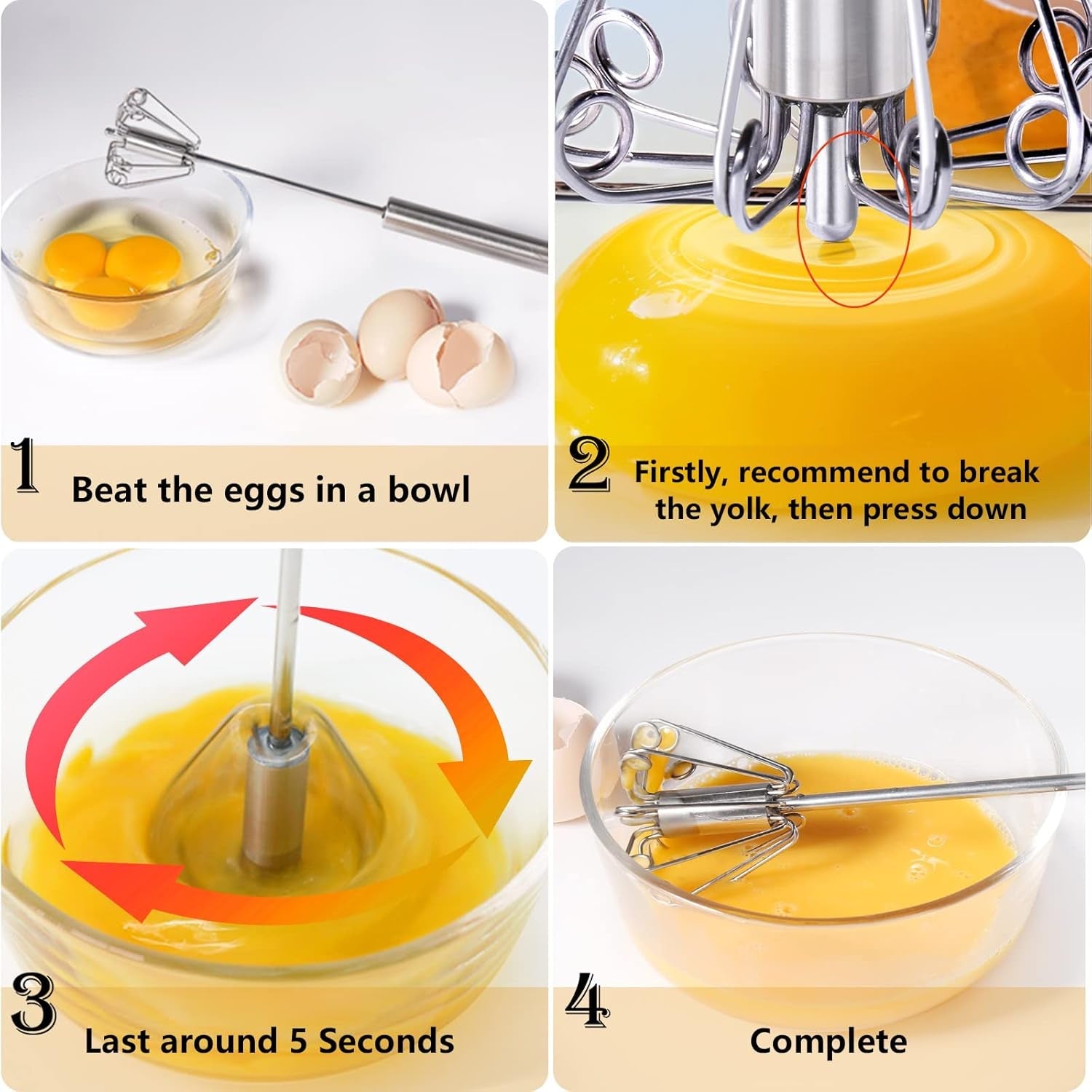 1 Beat the eggs in a bowl

2 Firstly, recommend to break the yolk, then press down

3 Last around 5 Seconds

4 Complete